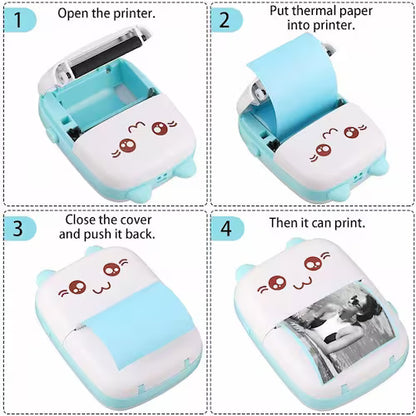 1 Open the printer.

2 Put thermal paper into printer.

3 Close the cover and push it back.

4 Then it can print.