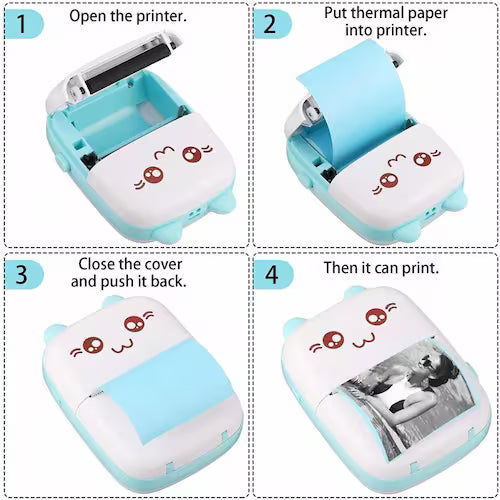 1
Open the printer.

2
Put thermal paper into printer.

3
Close the cover and push it back.

4
Then it can print.